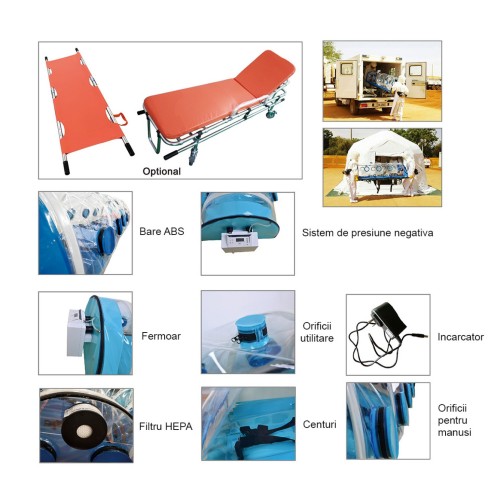 Optional

Bare ABS

Sistem de presiune negativa

Fermoar

Orificii utilitare

Incarcator

Filtru HEPA

Centuri

Orificii pentru manusi